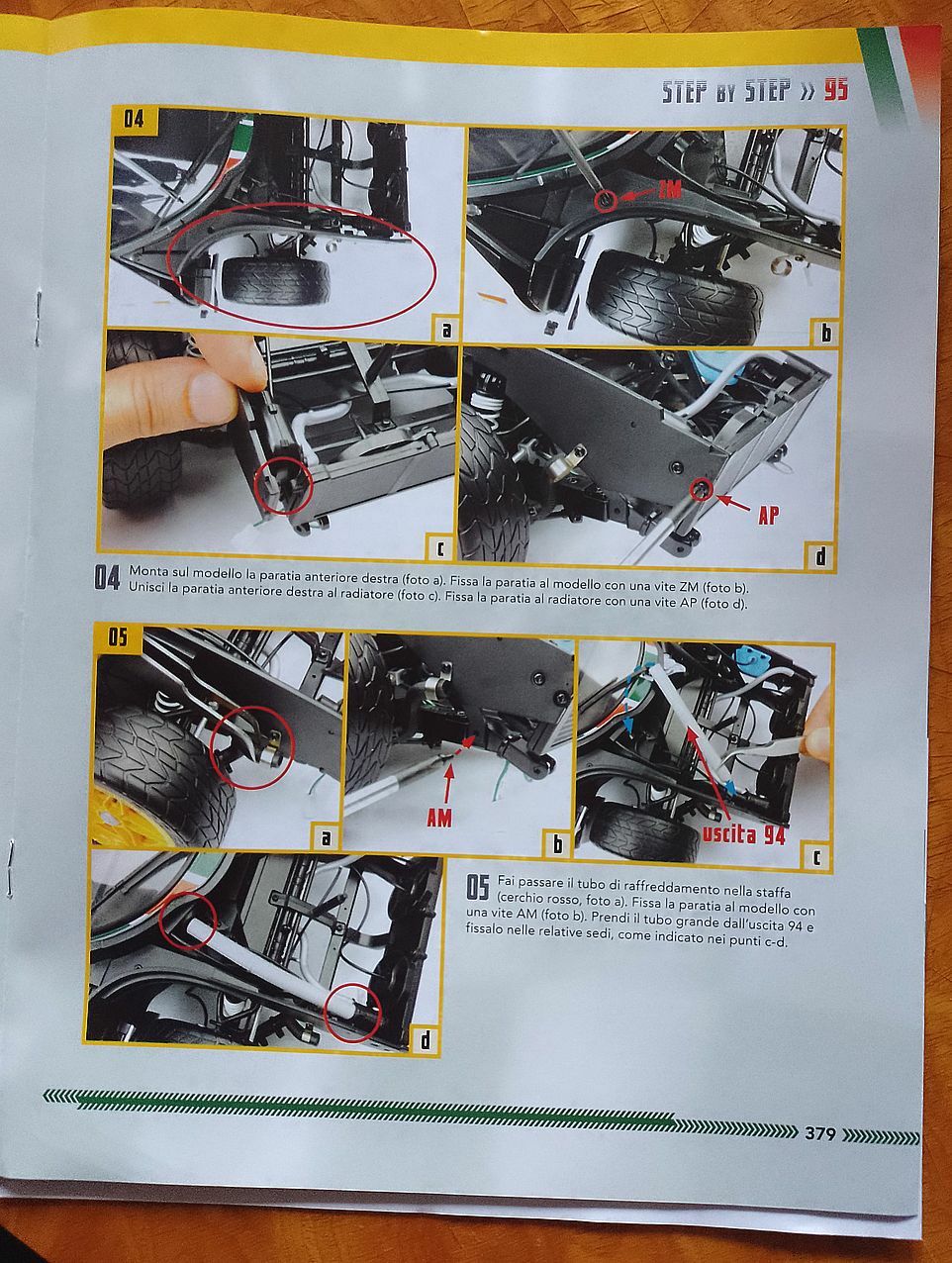 STEP BY STEP » 95

04

ZM

a

b

c

AP

d

04 Monta sul modello la paratia anteriore destra (foto a). Fissa la paratia al modello con una vite ZM (foto b). Unisci la paratia anteriore destra al radiatore (foto c). Fissa la paratia al radiatore con una vite AP (foto d).

05

a

AM

b

uscita 94

c

d

05 Fai passare il tubo di raffreddamento nella staffa (cerchio rosso, foto a). Fissa la paratia al modello con una vite AM (foto b). Prendi il tubo grande dall'uscita 94 e fissalo nelle relative sedi, come indicato nei punti c-d.

379