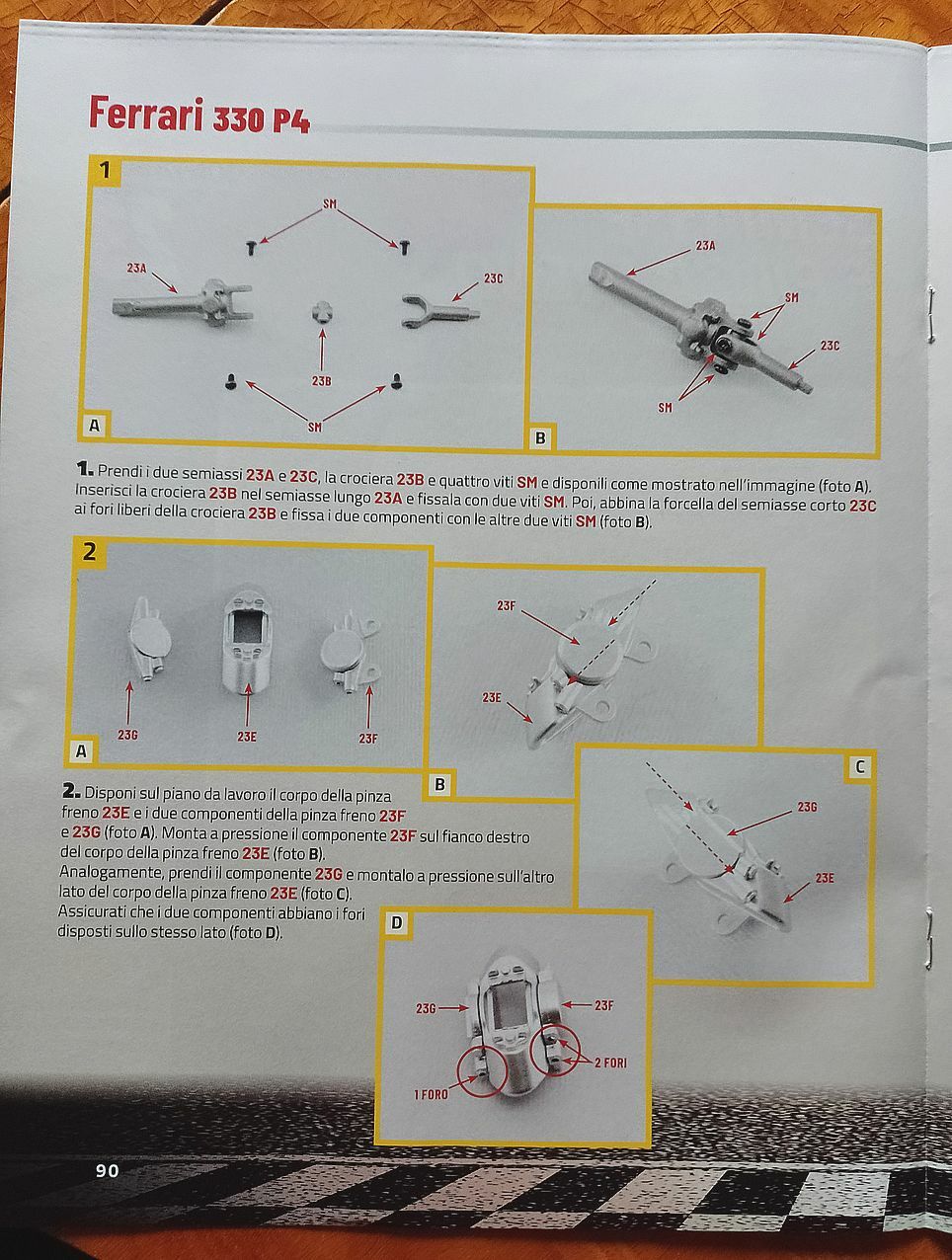 Ferrari 330 P4

1

SM

23A

23C

23B

SM

A

23A

SM

23C

SM

B

1. Prendi i due semiassi 23A e 23C, la crociera 23B e quattro viti SM e disponili come mostrato nell'immagine (foto A). Inserisci la crociera 23B nel semiasse lungo 23A e fissala con due viti SM. Poi, abbina la forcella del semiasse corto 23C ai fori liberi della crociera 23B e fissa i due componenti con le altre due viti SM (foto B).

2

23G

23E

23F

A

23F

23E

B

C

23G

23E

2. Disponi sul piano da lavoro il corpo della pinza freno 23E e i due componenti della pinza freno 23F e 23G (foto A). Monta a pressione il componente 23F sul fianco destro del corpo della pinza freno 23E (foto B).
Analogamente, prendi il componente 23G e montalo a pressione sull'altro lato del corpo della pinza freno 23E (foto C).
Assicurati che i due componenti abbiano i fori disposti sullo stesso lato (foto D).

D

23G

23F

2 FORI

1 FORO

90