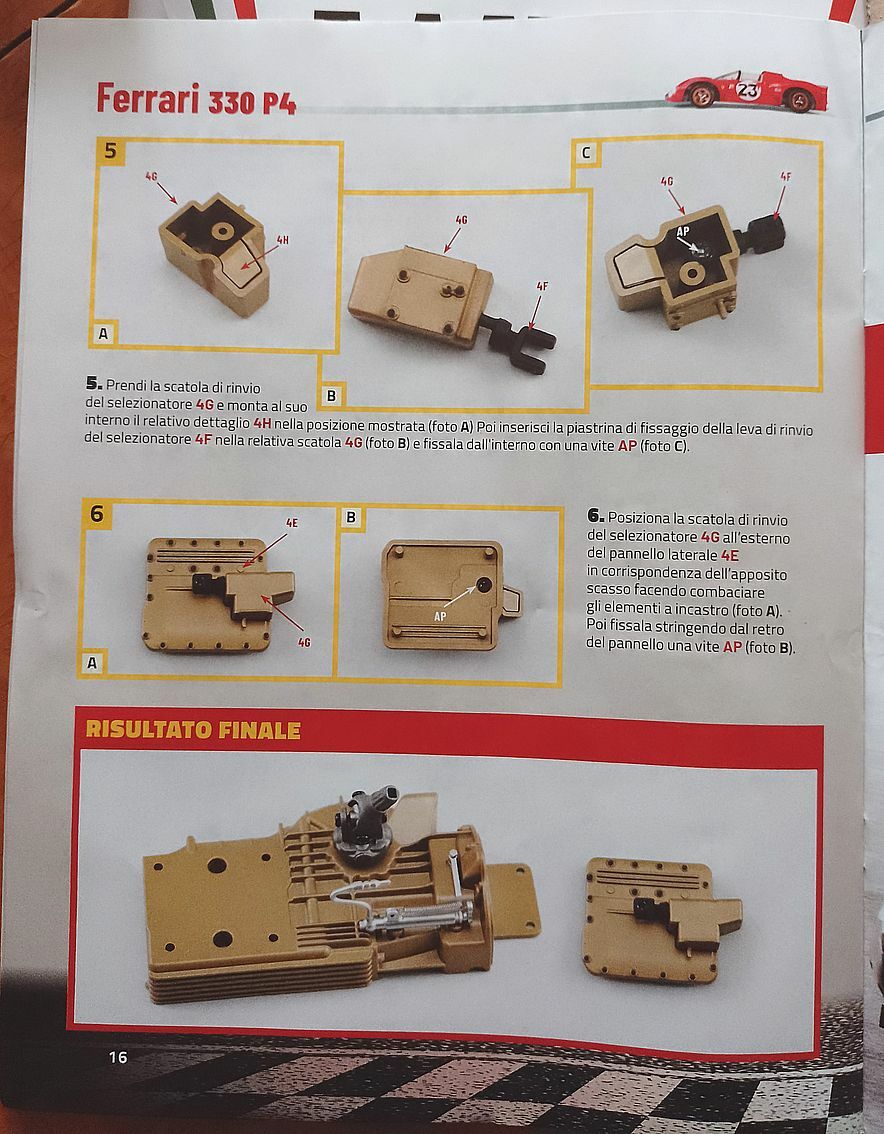 Ferrari 330 P4

23

5

4G

4H

A

4G

4F

B

C

4G

4F

AP

5. Prendi la scatola di rinvio del selezionatore 4G e monta al suo interno il relativo dettaglio 4H nella posizione mostrata (foto A) Poi inserisci la piastrina di fissaggio della leva di rinvio del selezionatore 4F nella relativa scatola 4G (foto B) e fissala dall'interno con una vite AP (foto C).

6

4E

4G

A

B

AP

6. Posiziona la scatola di rinvio del selezionatore 4G all'esterno del pannello laterale 4E in corrispondenza dell'apposito scasso facendo combaciare gli elementi a incastro (foto A). Poi fissala stringendo dal retro del pannello una vite AP (foto B).

RISULTATO FINALE

16