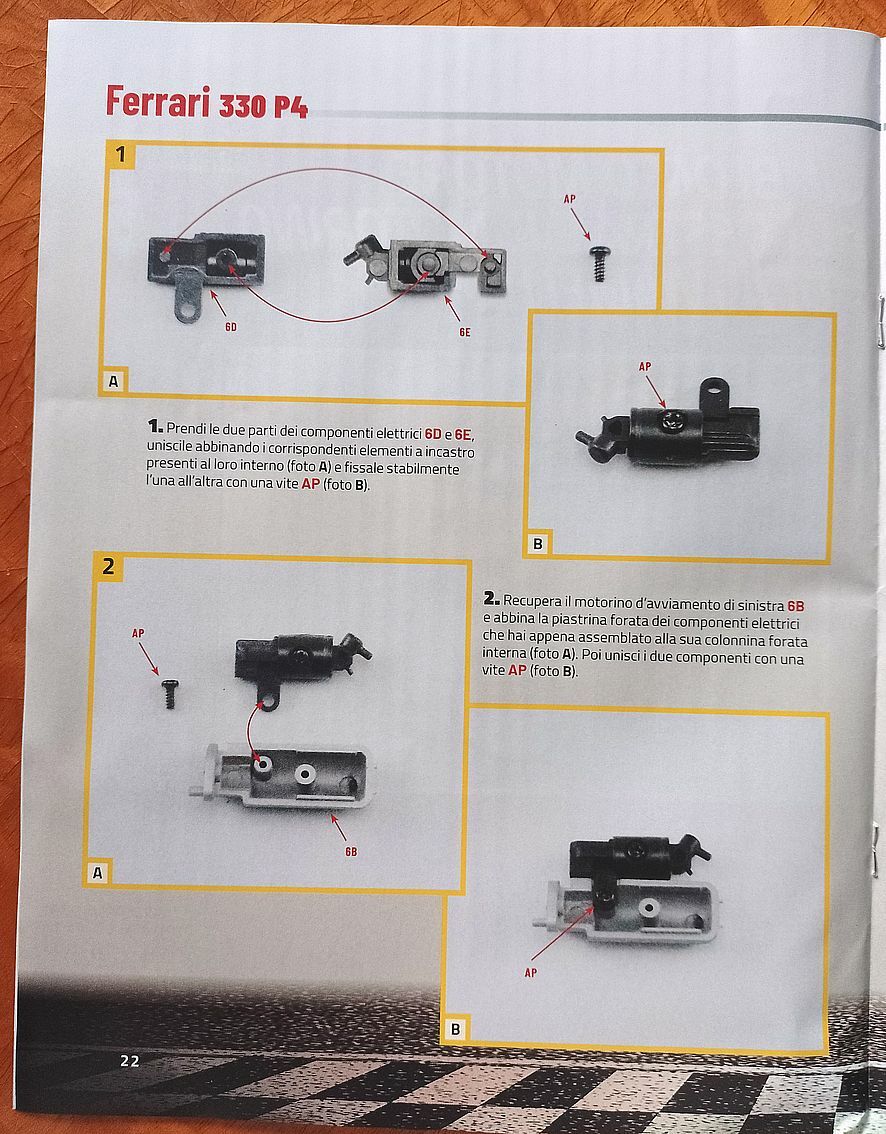 Ferrari 330 P4

1

AP

6D

6E

A

AP

B

1. Prendi le due parti dei componenti elettrici 6D e 6E, uniscile abbinando i corrispondenti elementi a incastro presenti al loro interno (foto A) e fissale stabilmente l'una all'altra con una vite AP (foto B).

2

AP

6B

A

2. Recupera il motorino d'avviamento di sinistra 6B e abbina la piastrina forata dei componenti elettrici che hai appena assemblato alla sua colonnina forata interna (foto A). Poi unisci i due componenti con una vite AP (foto B).

AP

B

22