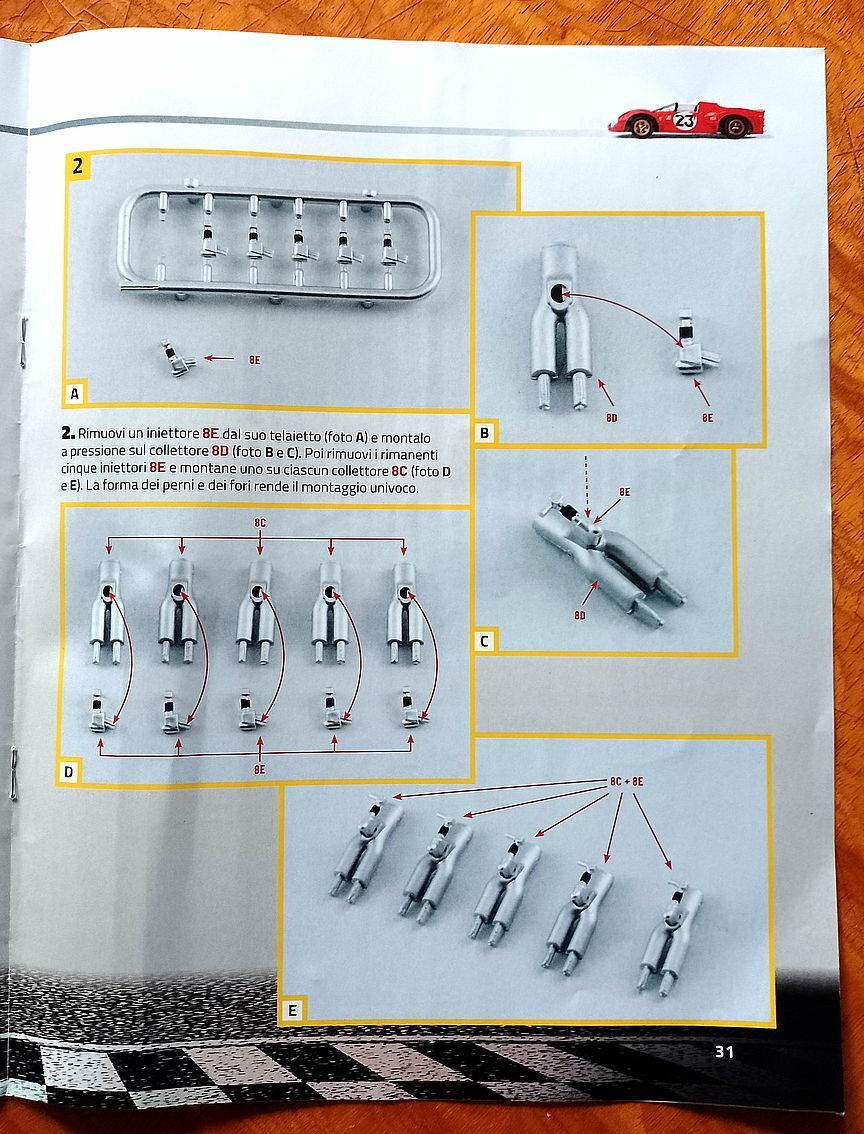 23

2

8E

A

8D

8E

B

2. Rimuovi un iniettore 8E dal suo telaietto (foto A) e montalo a pressione sul collettore 8D (foto B e C). Poi rimuovi i rimanenti cinque iniettori 8E e montane uno su ciascun collettore 8C (foto D e E). La forma dei perni e dei fori rende il montaggio univoco.

8E

8D

C

8C

8E

D

8C + 8E

E

31