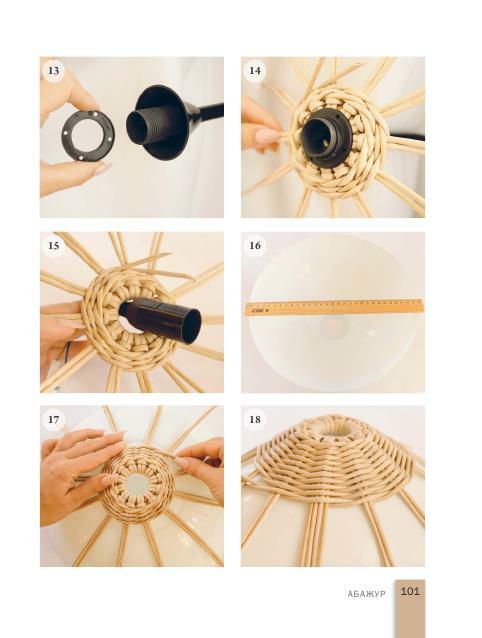 13

14

15

16

17

18

АБАЖУР 101