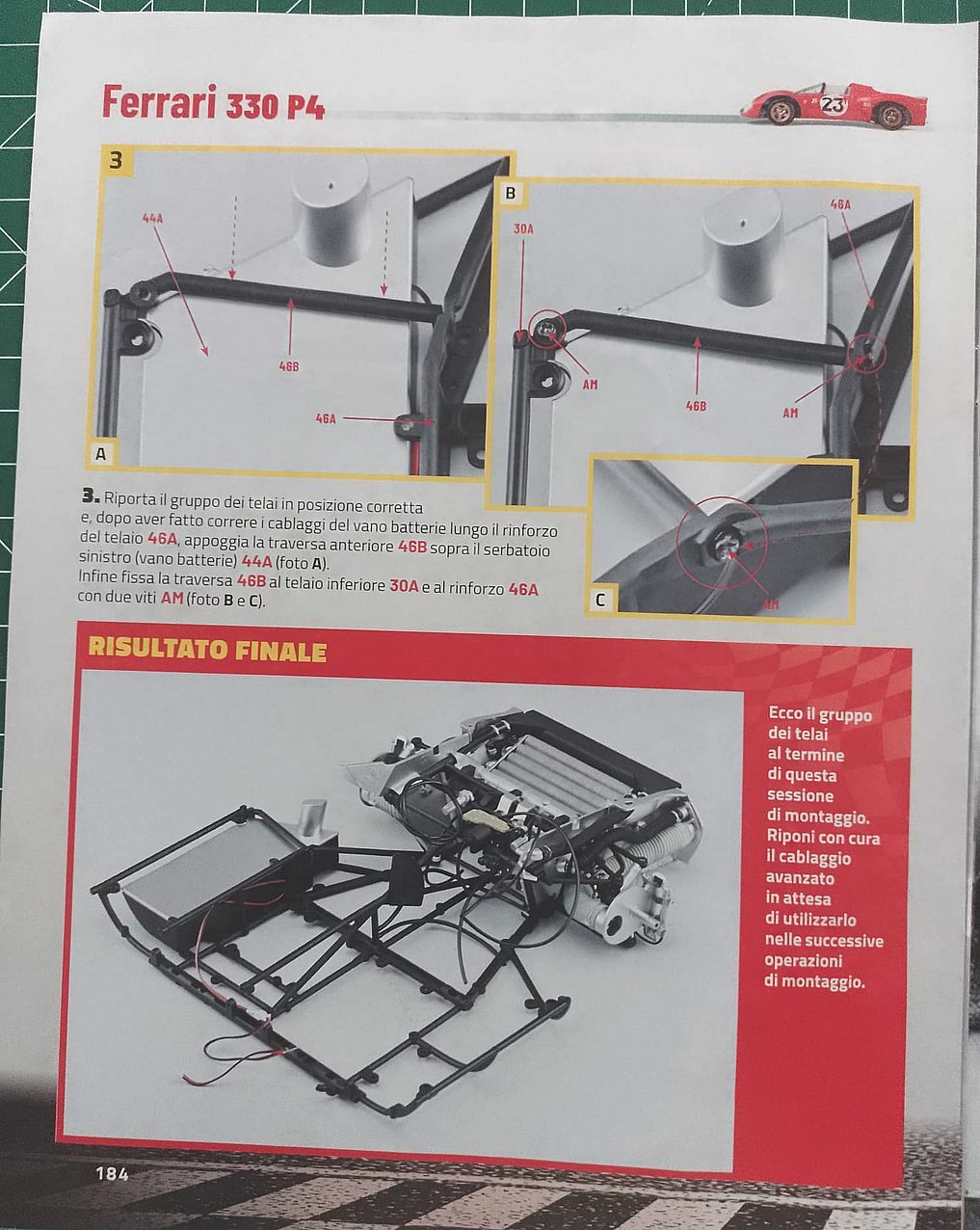 Ferrari 330 P4

23

3

44A

46B

46A

A

B

30A

46A

AM

46B

AM

C

AM

3. Riporta il gruppo dei telai in posizione corretta e, dopo aver fatto correre i cablaggi del vano batterie lungo il rinforzo del telaio 46A, appoggia la traversa anteriore 46B sopra il serbatoio sinistro (vano batterie) 44A (foto A).
Infine fissa la traversa 46B al telaio inferiore 30A e al rinforzo 46A con due viti AM (foto B e C).

RISULTATO FINALE

Ecco il gruppo dei telai al termine di questa sessione di montaggio. Riponi con cura il cablaggio avanzato in attesa di utilizzarlo nelle successive operazioni di montaggio.

184