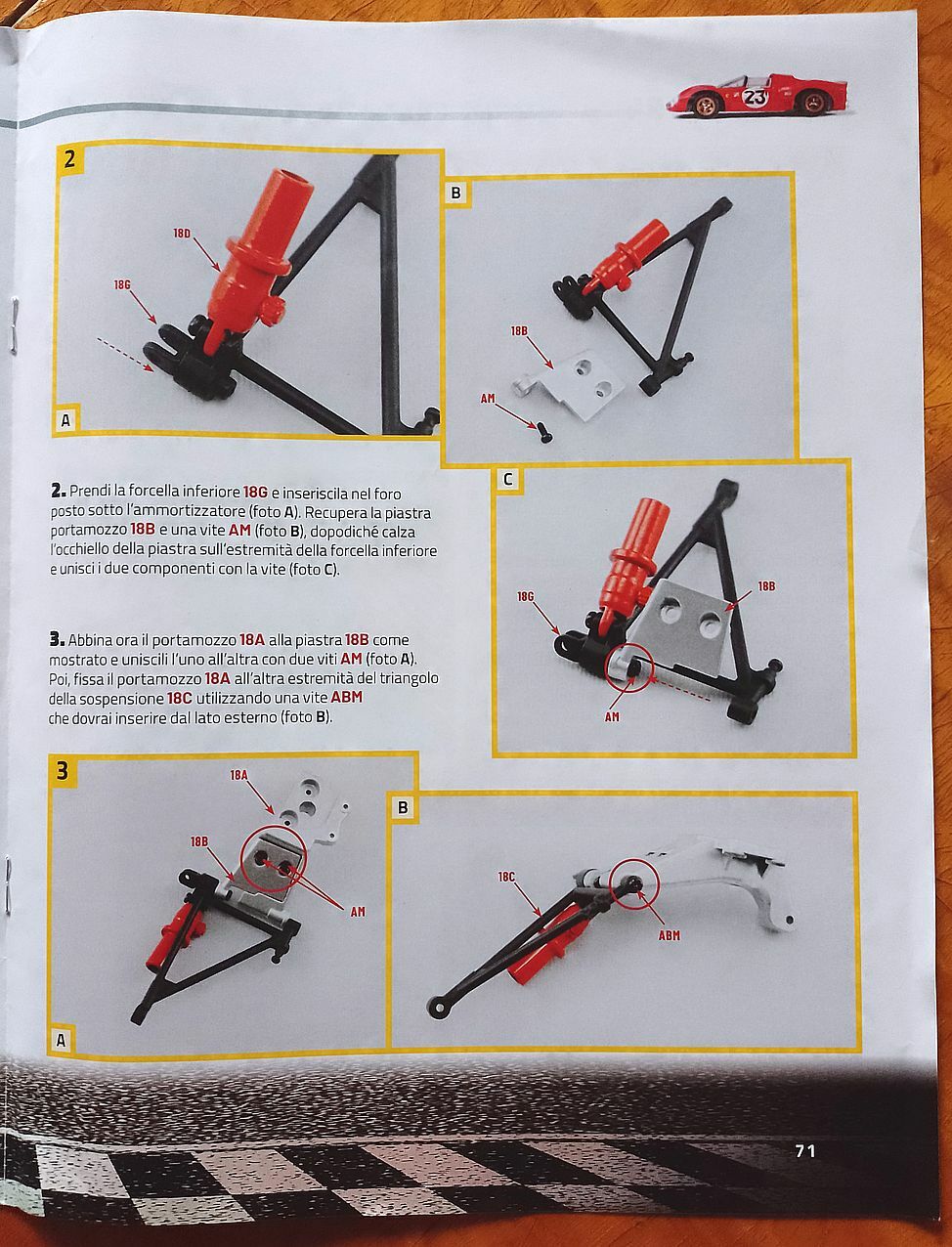 23

2

18D

18G

A

B

18B

AM

2. Prendi la forcella inferiore 18G e inseriscila nel foro posto sotto l'ammortizzatore (foto A). Recupera la piastra portamozzo 18B e una vite AM (foto B), dopodiché calza l'occhiello della piastra sull'estremità della forcella inferiore e unisci i due componenti con la vite (foto C).

C

18G

18B

AM

3. Abbina ora il portamozzo 18A alla piastra 18B come mostrato e uniscili l'uno all'altra con due viti AM (foto A). Poi, fissa il portamozzo 18A all'altra estremità del triangolo della sospensione 18C utilizzando una vite ABM che dovrai inserire dal lato esterno (foto B).

3

18A

18B

AM

A

B

18C

ABM

71