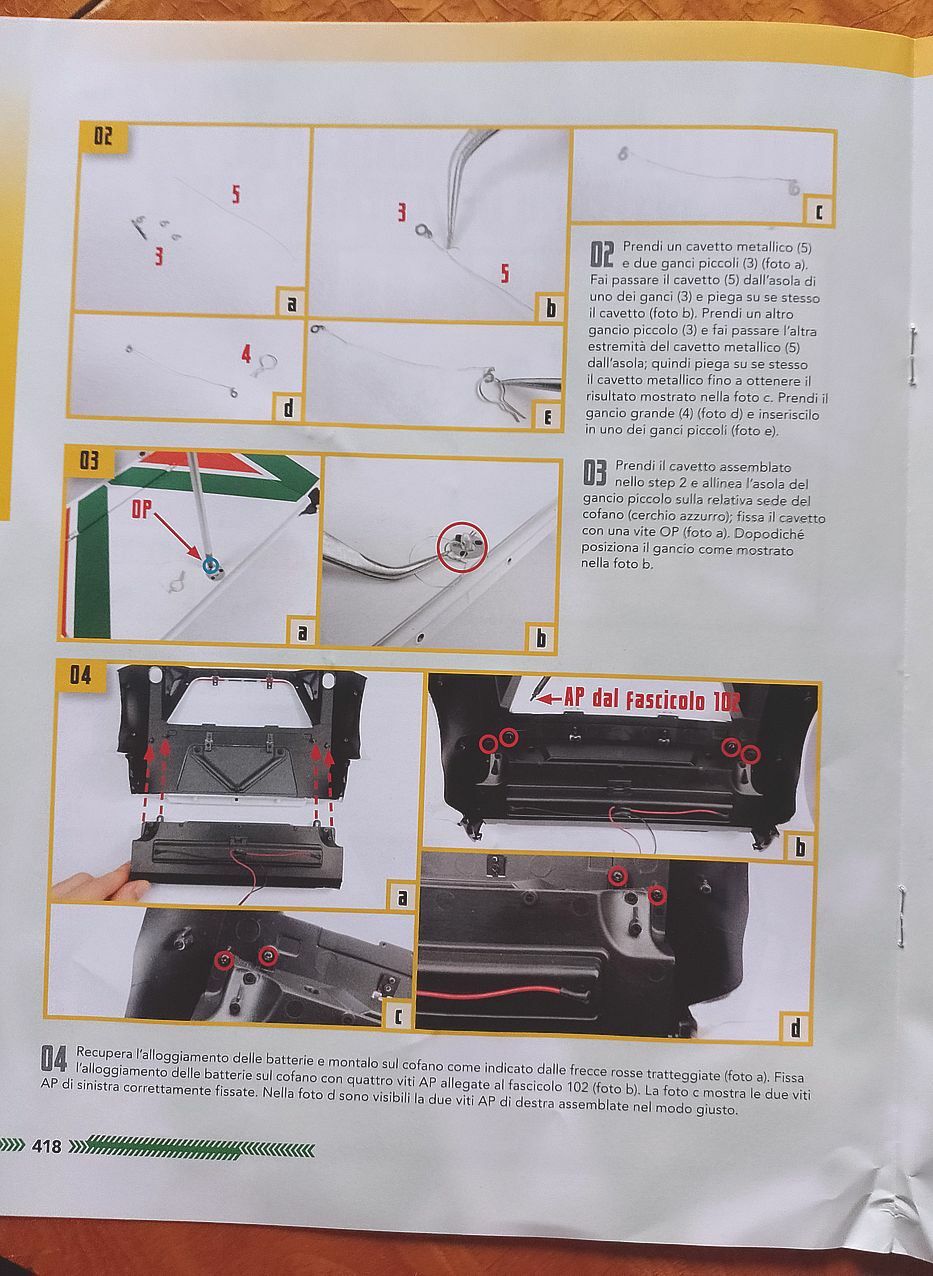 02

5

3

a

3

5

b

c

4

d

e

02 Prendi un cavetto metallico (5) e due ganci piccoli (3) (foto a). Fai passare il cavetto (5) dall'asola di uno dei ganci (3) e piega su se stesso il cavetto (foto b). Prendi un altro gancio piccolo (3) e fai passare l'altra estremità del cavetto metallico (5) dall'asola; quindi piega su se stesso il cavetto metallico fino a ottenere il risultato mostrato nella foto c. Prendi il gancio grande (4) (foto d) e inseriscilo in uno dei ganci piccoli (foto e).

03

OP

a

b

03 Prendi il cavetto assemblato nello step 2 e allinea l'asola del gancio piccolo sulla relativa sede del cofano (cerchio azzurro); fissa il cavetto con una vite OP (foto a). Dopodiché posiziona il gancio come mostrato nella foto b.

04

a

AP dal fascicolo 102

b

c

d

04 Recupera l'alloggiamento delle batterie e montalo sul cofano come indicato dalle frecce rosse tratteggiate (foto a). Fissa l'alloggiamento delle batterie sul cofano con quattro viti AP allegate al fascicolo 102 (foto b). La foto c mostra le due viti AP di sinistra correttamente fissate. Nella foto d sono visibili la due viti AP di destra assemblate nel modo giusto.

418