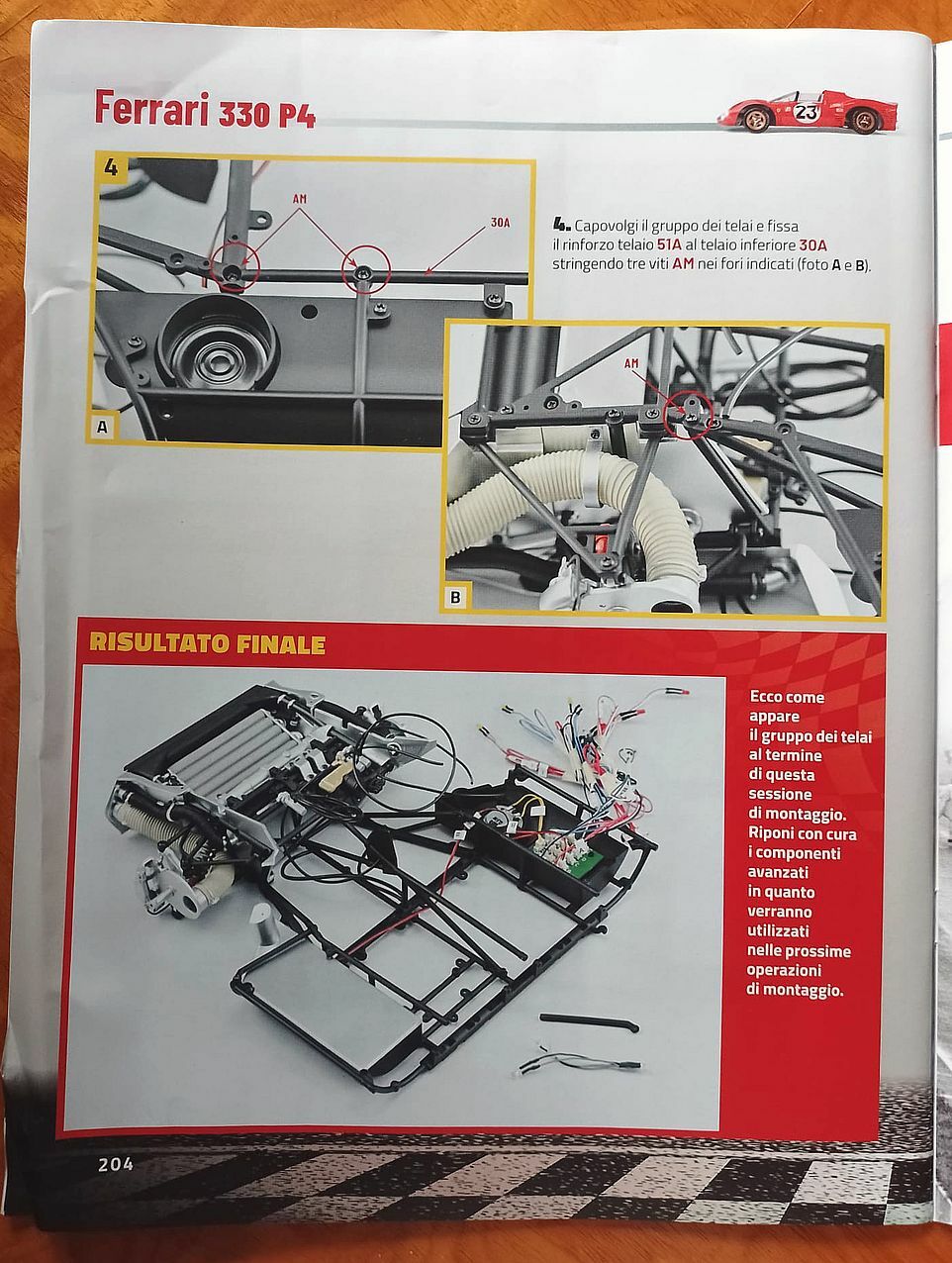 Ferrari 330 P4

23

4

AM

30A

A

4. Capovolgi il gruppo dei telai e fissa il rinforzo telaio 51A al telaio inferiore 30A stringendo tre viti AM nei fori indicati (foto A e B).

AM

B

RISULTATO FINALE

Ecco come appare il gruppo dei telai al termine di questa sessione di montaggio. Riponi con cura i componenti avanzati in quanto verranno utilizzati nelle prossime operazioni di montaggio.

204