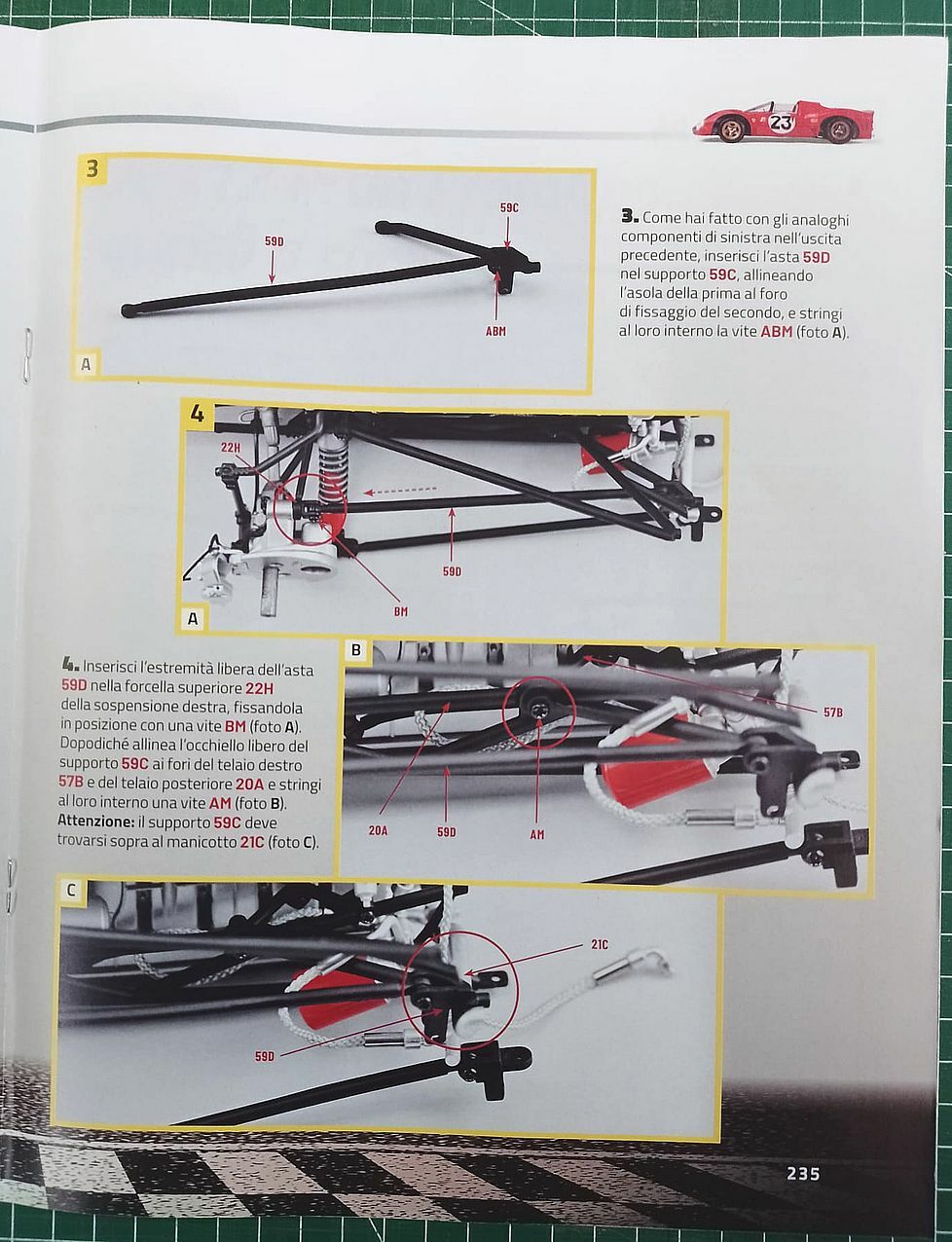 23

3

59C

59D

ABM

A

3. Come hai fatto con gli analoghi componenti di sinistra nell'uscita precedente, inserisci l'asta 59D nel supporto 59C, allineando l'asola della prima al foro di fissaggio del secondo, e stringi al loro interno la vite ABM (foto A).

4

22H

59D

BM

A

4. Inserisci l'estremità libera dell'asta 59D nella forcella superiore 22H della sospensione destra, fissandola in posizione con una vite BM (foto A). Dopodiché allinea l'occhiello libero del supporto 59C ai fori del telaio destro 57B e del telaio posteriore 20A e stringi al loro interno una vite AM (foto B). Attenzione: il supporto 59C deve trovarsi sopra al manicotto 21C (foto C).

B

57B

20A

59D

AM

C

21C

59D

235