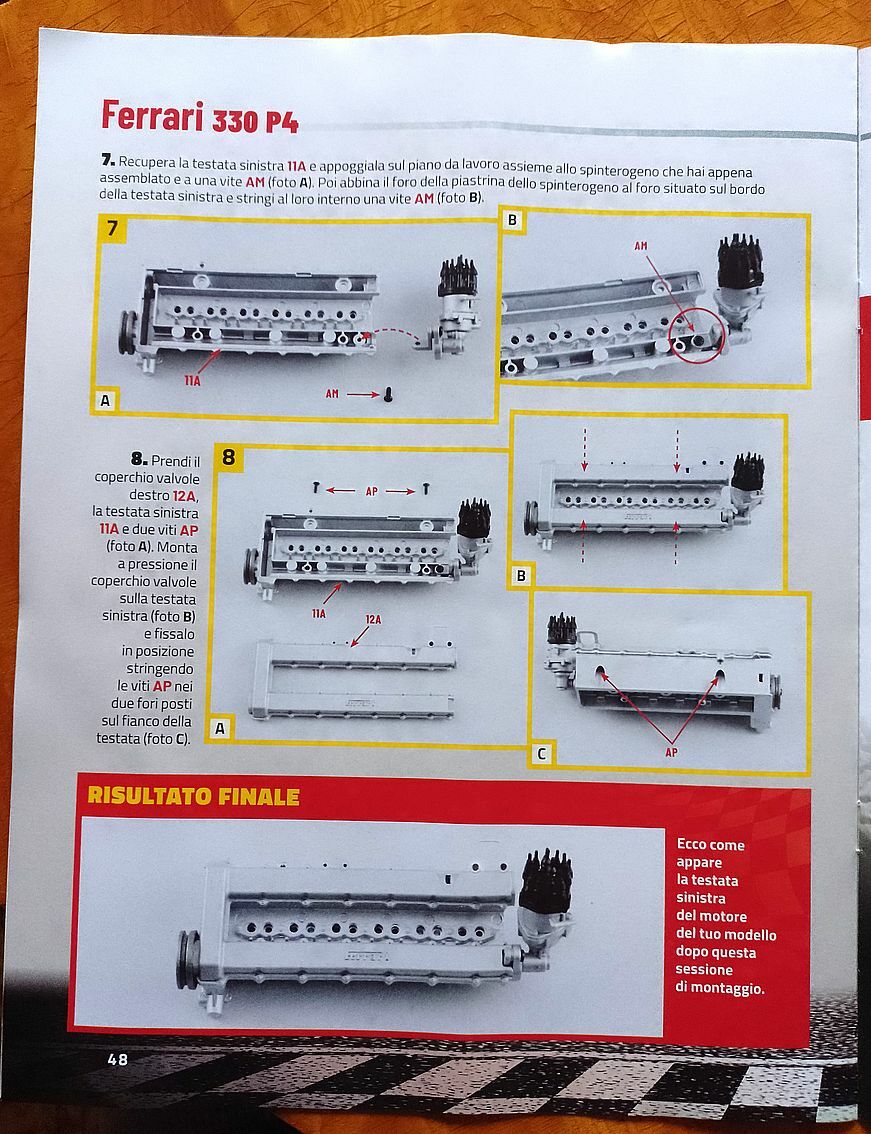 Ferrari 330 P4

7. Recupera la testata sinistra 11A e appoggiala sul piano da lavoro assieme allo spinterogeno che hai appena assemblato e a una vite AM (foto A). Poi abbina il foro della piastrina dello spinterogeno al foro situato sul bordo della testata sinistra e stringi al loro interno una vite AM (foto B).

7

11A

AM

A

B

AM

8. Prendi il coperchio valvole destro 12A, la testata sinistra 11A e due viti AP (foto A). Monta a pressione il coperchio valvole sulla testata sinistra (foto B) e fissalo in posizione stringendo le viti AP nei due fori posti sul fianco della testata (foto C).

8

AP

11A

12A

A

B

C

AP

RISULTATO FINALE

Ecco come appare la testata sinistra del motore del tuo modello dopo questa sessione di montaggio.

48