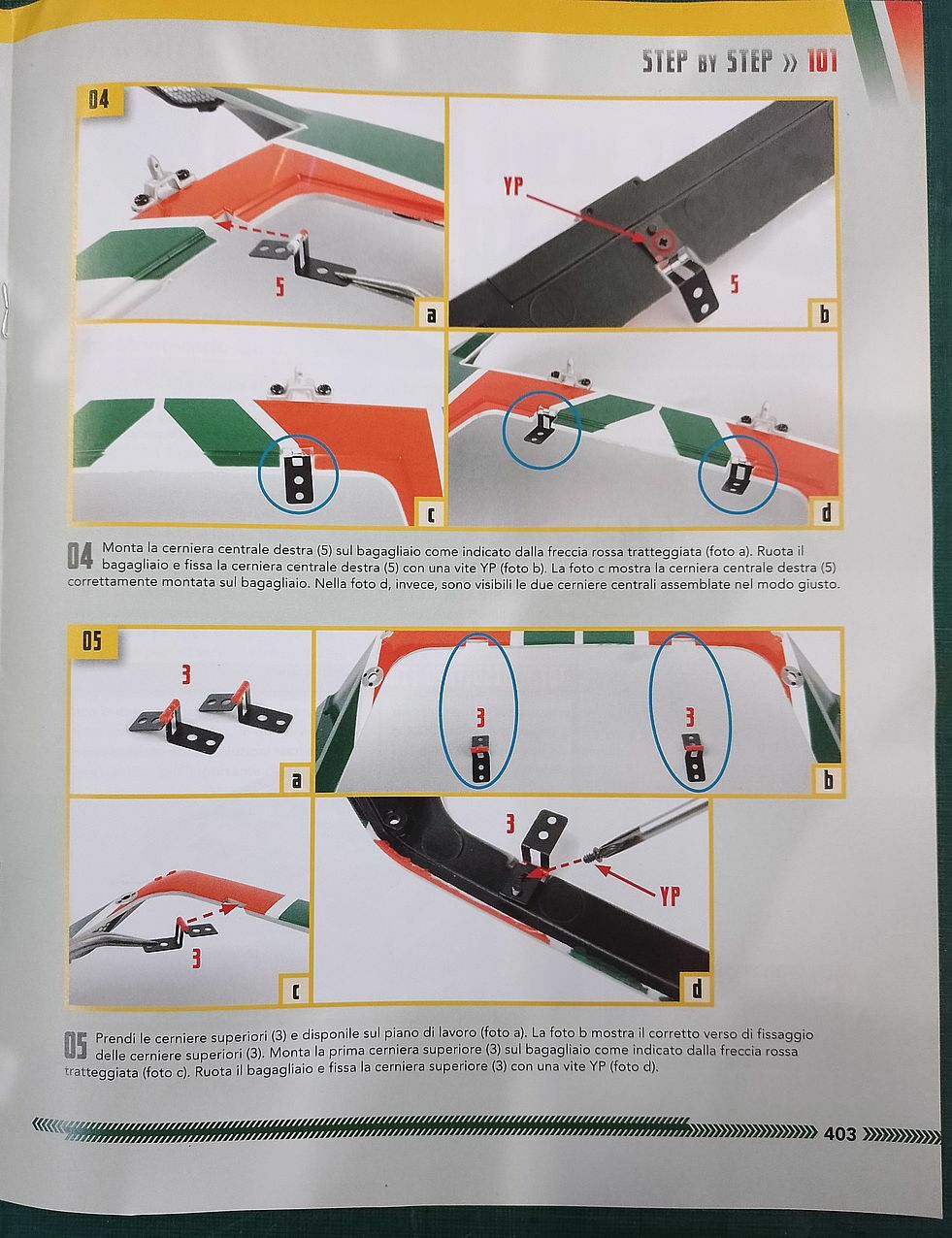 STEP BY STEP » 101

04

5

a

YP

5

b

c

d

04 Monta la cerniera centrale destra (5) sul bagagliaio come indicato dalla freccia rossa tratteggiata (foto a). Ruota il bagagliaio e fissa la cerniera centrale destra (5) con una vite YP (foto b). La foto c mostra la cerniera centrale destra (5) correttamente montata sul bagagliaio. Nella foto d, invece, sono visibili le due cerniere centrali assemblate nel modo giusto.

05

3

a

3

3

b

3

c

3

YP

d

05 Prendi le cerniere superiori (3) e disponile sul piano di lavoro (foto a). La foto b mostra il corretto verso di fissaggio delle cerniere superiori (3). Monta la prima cerniera superiore (3) sul bagagliaio come indicato dalla freccia rossa tratteggiata (foto c). Ruota il bagagliaio e fissa la cerniera superiore (3) con una vite YP (foto d).

403