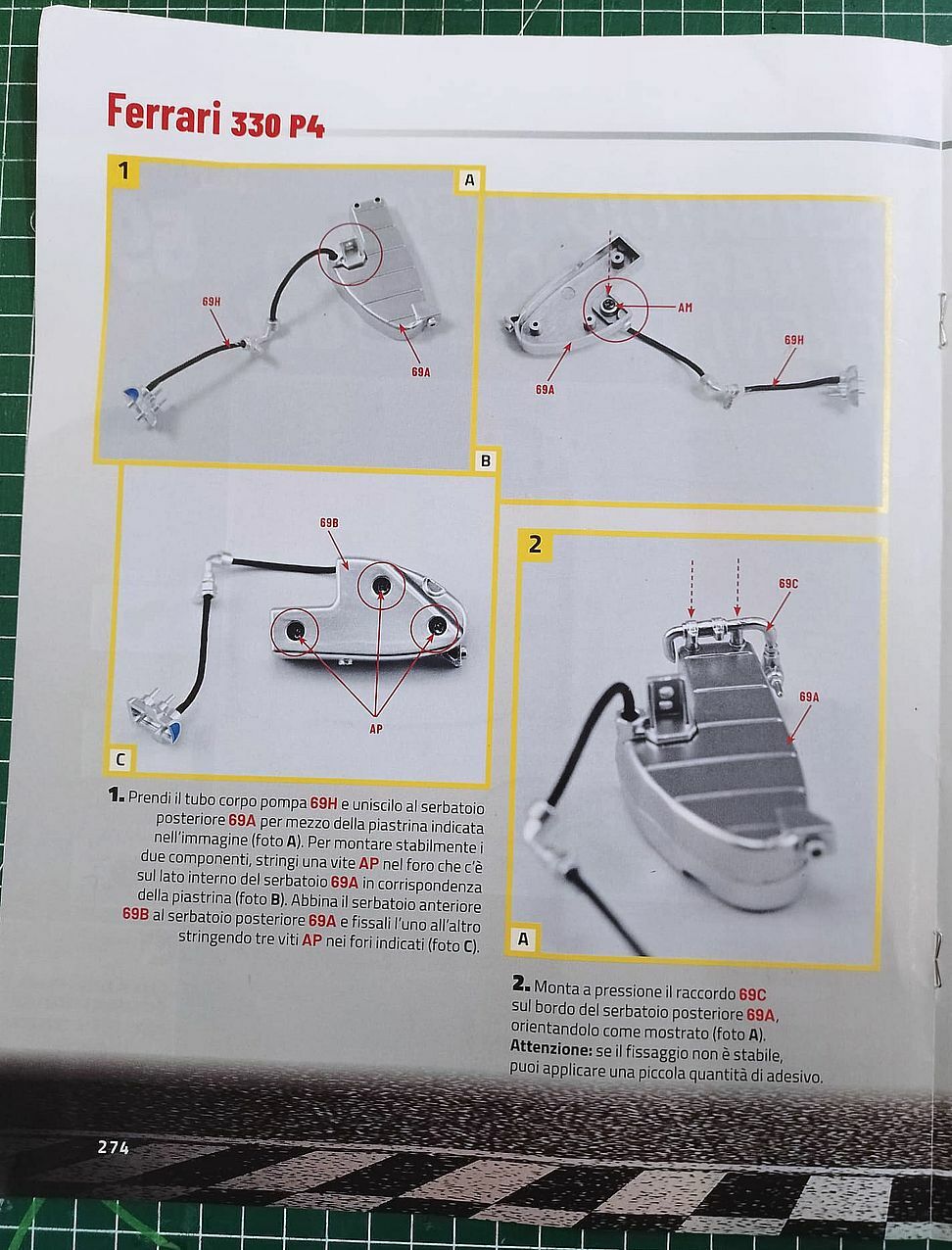 Ferrari 330 P4

1

A

69H

69A

AM

69H

69A

B

69B

AP

C

2

69C

69A

A

1. Prendi il tubo corpo pompa 69H e uniscilo al serbatoio posteriore 69A per mezzo della piastrina indicata nell'immagine (foto A). Per montare stabilmente i due componenti, stringi una vite AP nel foro che c'è sul lato interno del serbatoio 69A in corrispondenza della piastrina (foto B). Abbina il serbatoio anteriore 69B al serbatoio posteriore 69A e fissali l'uno all'altro stringendo tre viti AP nei fori indicati (foto C).

2. Monta a pressione il raccordo 69C sul bordo del serbatoio posteriore 69A, orientandolo come mostrato (foto A). Attenzione: se il fissaggio non è stabile, puoi applicare una piccola quantità di adesivo.

274