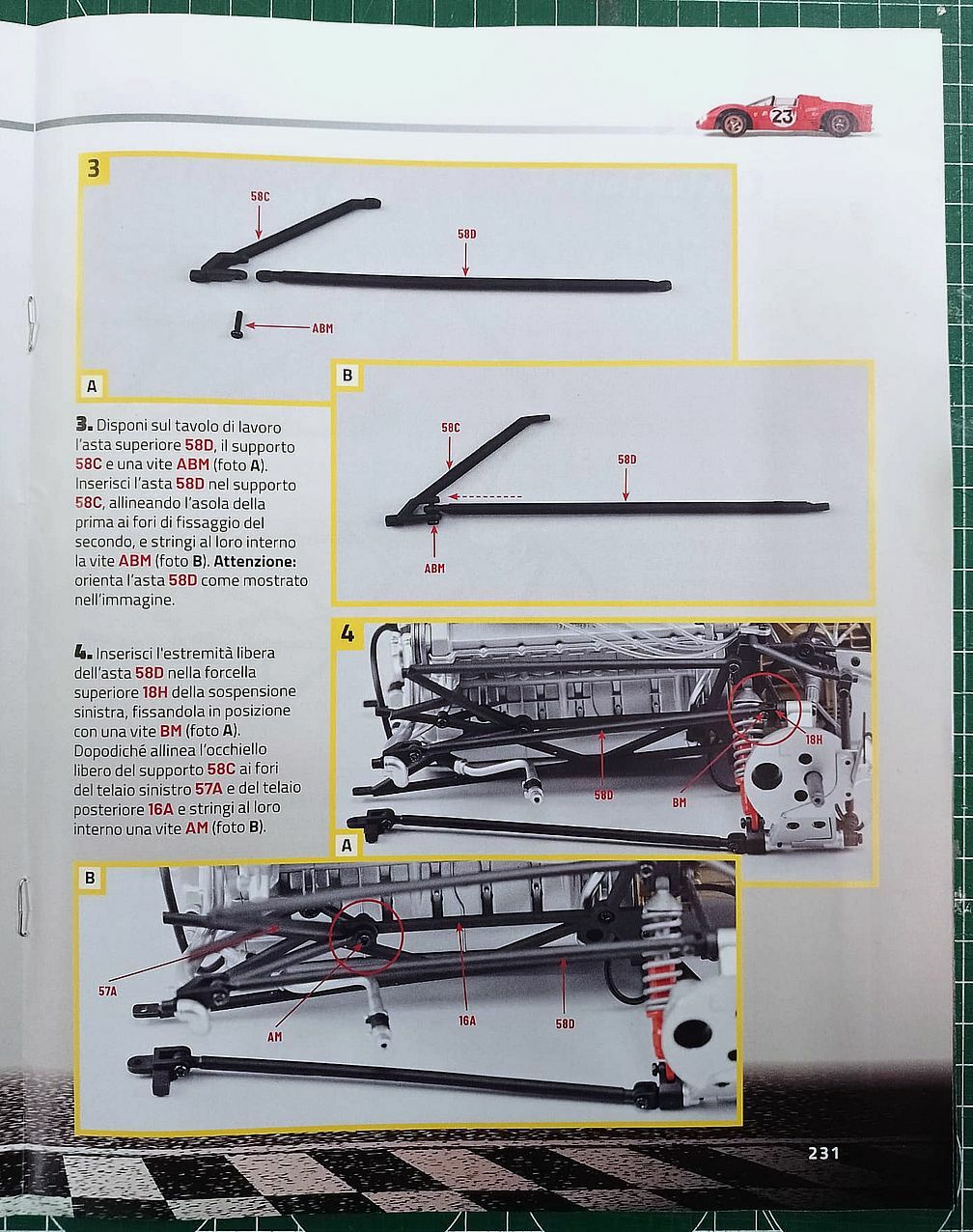 23

3

58C

58D

ABM

A

B

58C

58D

ABM

3. Disponi sul tavolo di lavoro l'asta superiore 58D, il supporto 58C e una vite ABM (foto A). Inserisci l'asta 58D nel supporto 58C, allineando l'asola della prima ai fori di fissaggio del secondo, e stringi al loro interno la vite ABM (foto B). Attenzione: orienta l'asta 58D come mostrato nell'immagine.

4. Inserisci l'estremità libera dell'asta 58D nella forcella superiore 18H della sospensione sinistra, fissandola in posizione con una vite BM (foto A). Dopodiché allinea l'occhiello libero del supporto 58C ai fori del telaio sinistro 57A e del telaio posteriore 16A e stringi al loro interno una vite AM (foto B).

4

18H

58D

BM

A

B

57A

AM

16A

58D

231