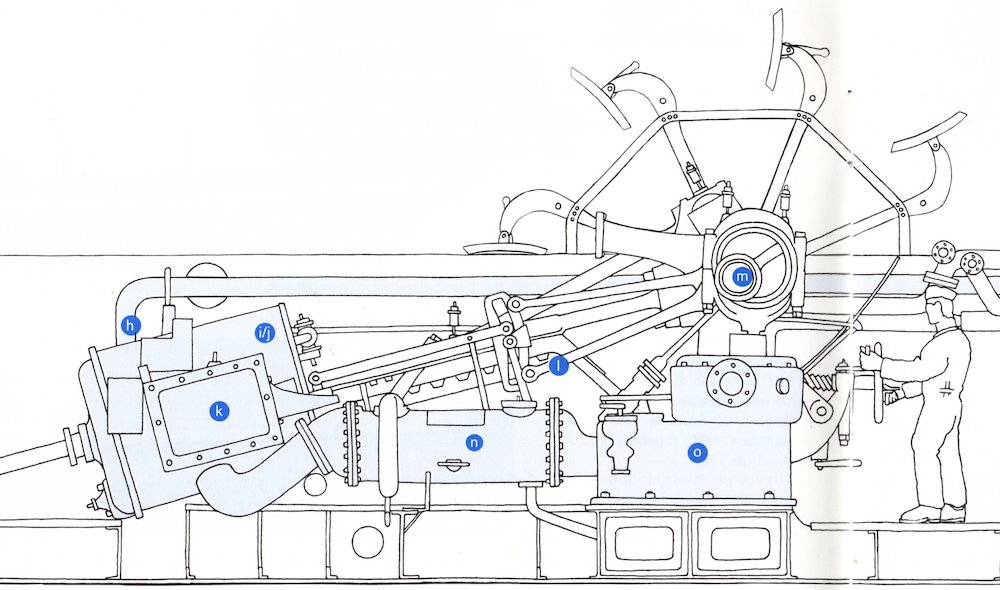 h

i/j

k

l

m

n

o