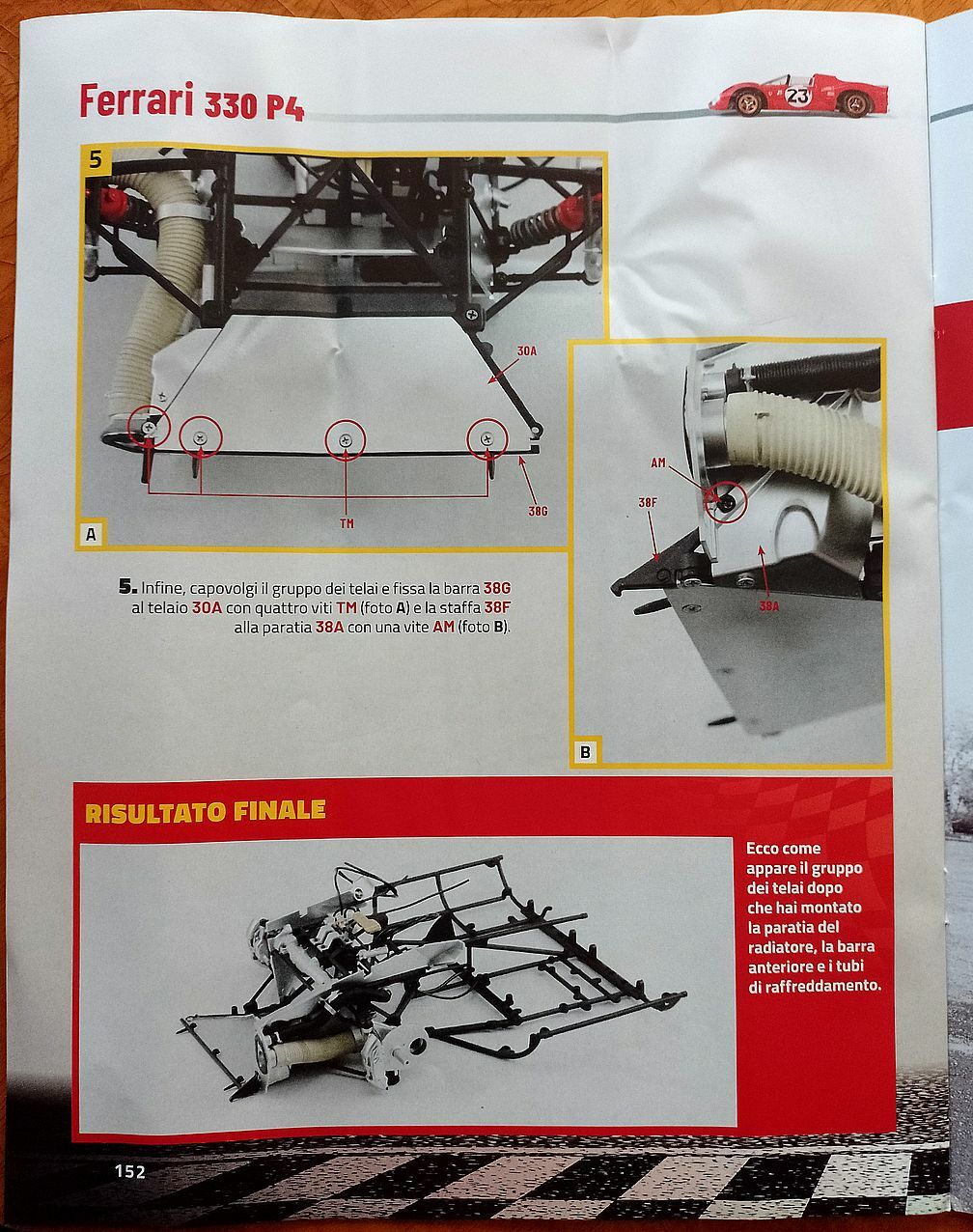 Ferrari 330 P4

23

5

30A

TM

38G

A

AM

38F

38A

B

5. Infine, capovolgi il gruppo dei telai e fissa la barra 38G al telaio 30A con quattro viti TM (foto A) e la staffa 38F alla paratia 38A con una vite AM (foto B).

RISULTATO FINALE

Ecco come appare il gruppo dei telai dopo che hai montato la paratia del radiatore, la barra anteriore e i tubi di raffreddamento.

152