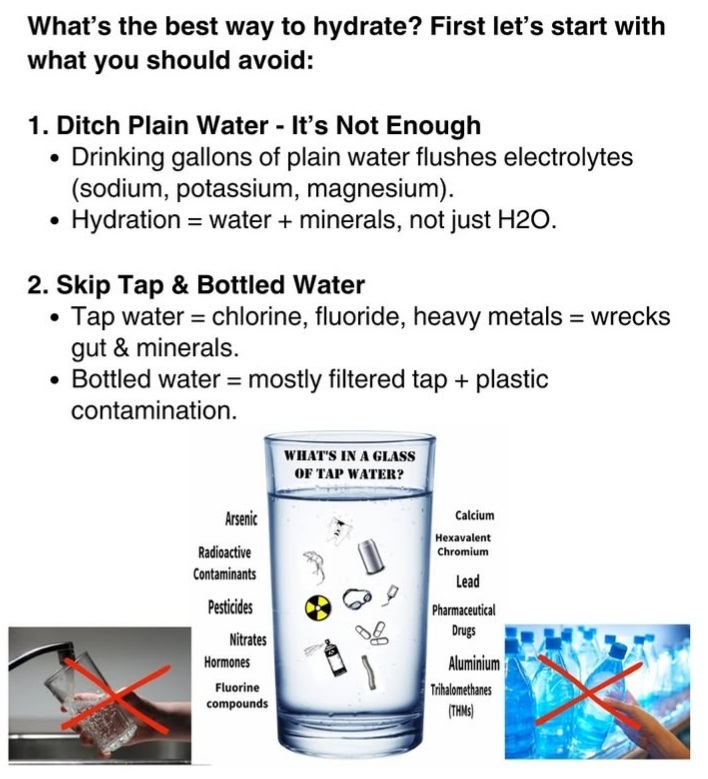 What's the best way to hydrate? First let's start with what you should avoid:

1. Ditch Plain Water - It's Not Enough
• Drinking gallons of plain water flushes electrolytes (sodium, potassium, magnesium).
• Hydration = water + minerals, not just H2O.

2. Skip Tap & Bottled Water
• Tap water = chlorine, fluoride, heavy metals = wrecks gut & minerals.
• Bottled water = mostly filtered tap + plastic contamination.

WHAT'S IN A GLASS OF TAP WATER?

Arsenic
Radioactive Contaminants
Pesticides
Nitrates
Hormones
Fluorine compounds

Calcium
Hexavalent Chromium
Lead
Pharmaceutical Drugs
Aluminium
Trihalomethanes (THMs)