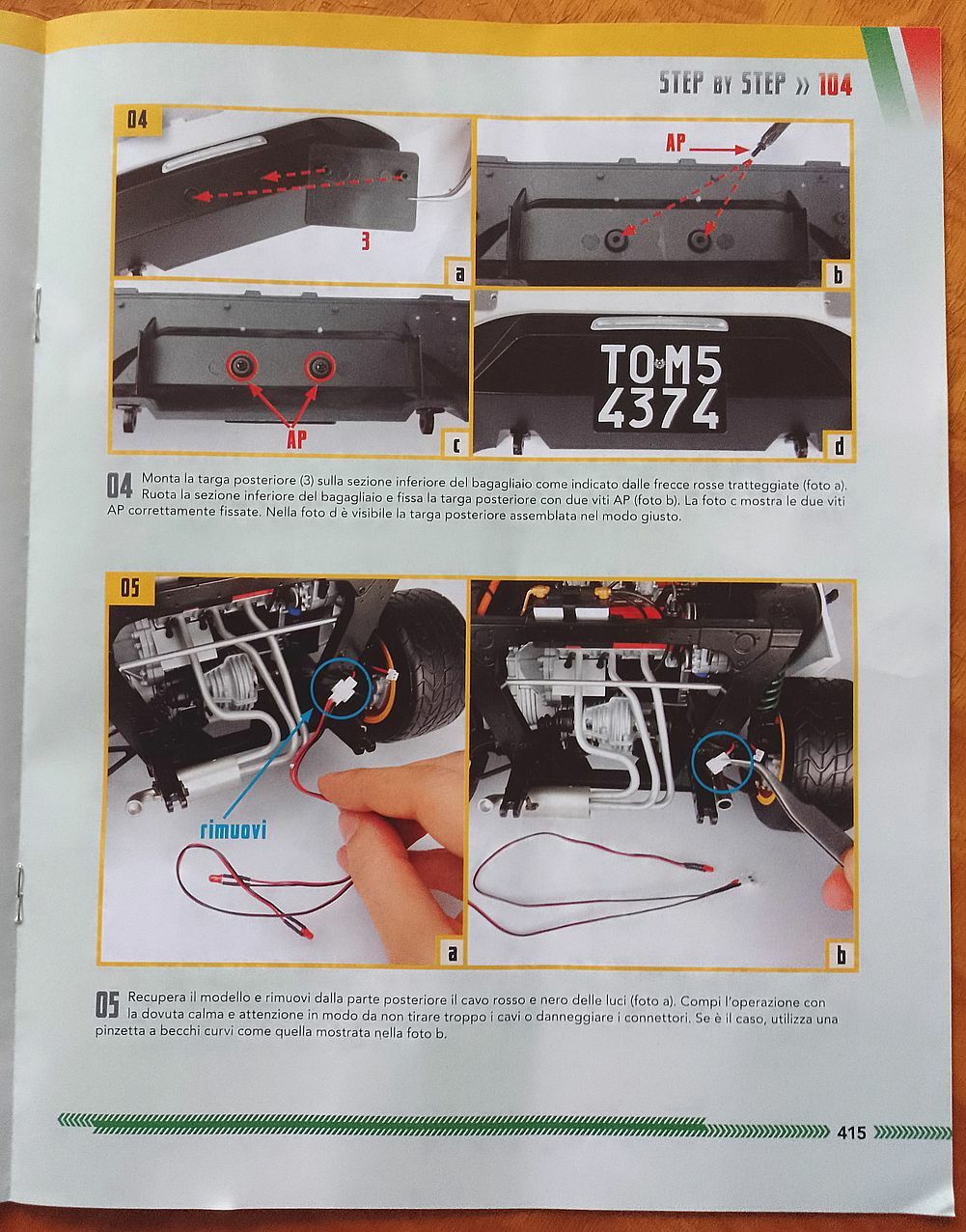 STEP BY STEP » 104

04

3

a

AP

b

AP

c

TOM5
4374

d

04 Monta la targa posteriore (3) sulla sezione inferiore del bagagliaio come indicato dalle frecce rosse tratteggiate (foto a). Ruota la sezione inferiore del bagagliaio e fissa la targa posteriore con due viti AP (foto b). La foto c mostra le due viti AP correttamente fissate. Nella foto d è visibile la targa posteriore assemblata nel modo giusto.

05

rimuovi

a

b

05 Recupera il modello e rimuovi dalla parte posteriore il cavo rosso e nero delle luci (foto a). Compi l'operazione con la dovuta calma e attenzione in modo da non tirare troppo i cavi o danneggiare i connettori. Se è il caso, utilizza una pinzetta a becchi curvi come quella mostrata nella foto b.

415