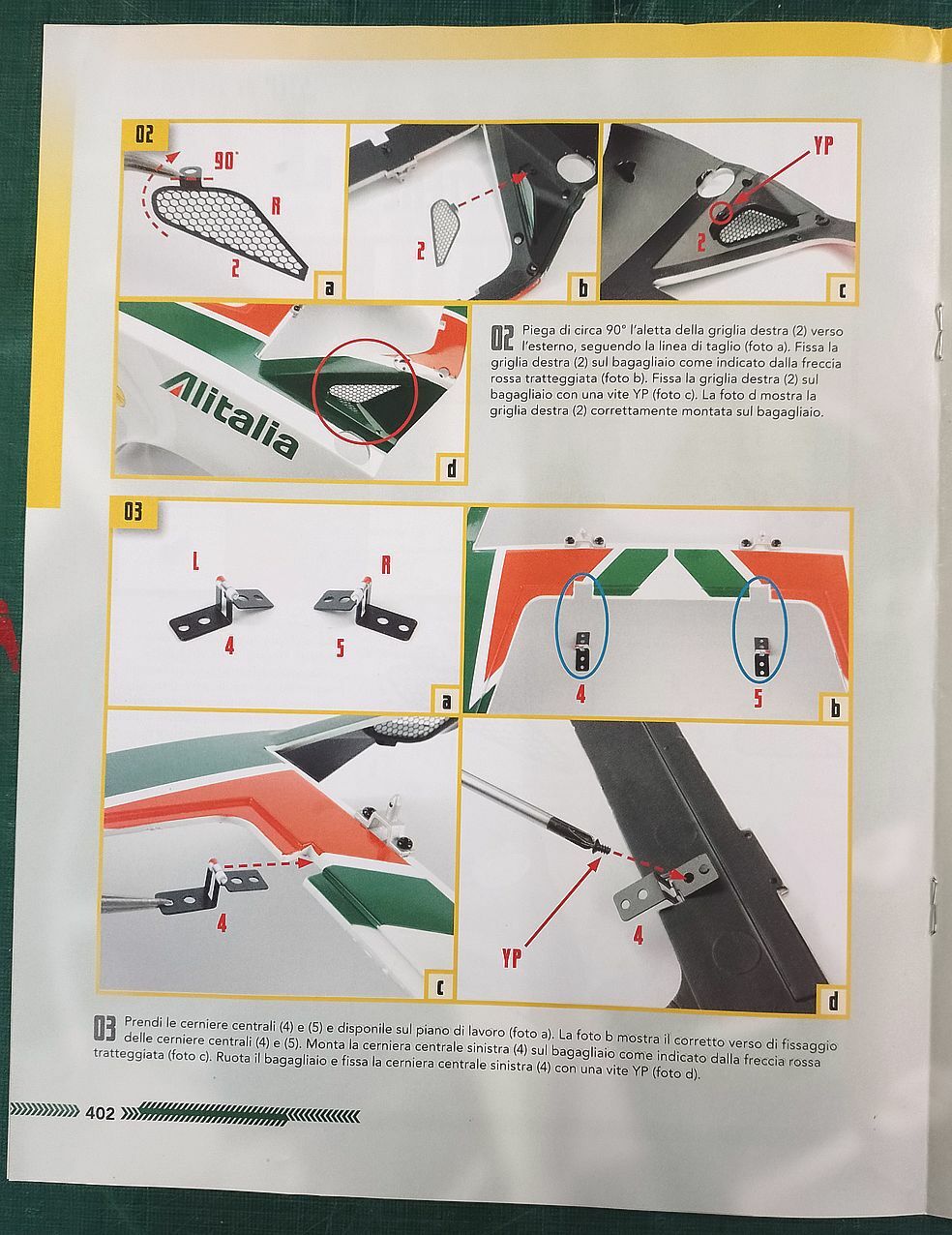 02

90°

R

2

a

2

b

YP

2

c

Alitalia

d

02 Piega di circa 90° l'aletta della griglia destra (2) verso l'esterno, seguendo la linea di taglio (foto a). Fissa la griglia destra (2) sul bagagliaio come indicato dalla freccia rossa tratteggiata (foto b). Fissa la griglia destra (2) sul bagagliaio con una vite YP (foto c). La foto d mostra la griglia destra (2) correttamente montata sul bagagliaio.

03

L

R

4

5

a

4

5

b

4

c

YP

4

d

03 Prendi le cerniere centrali (4) e (5) e disponile sul piano di lavoro (foto a). La foto b mostra il corretto verso di fissaggio delle cerniere centrali (4) e (5). Monta la cerniera centrale sinistra (4) sul bagagliaio come indicato dalla freccia rossa tratteggiata (foto c). Ruota il bagagliaio e fissa la cerniera centrale sinistra (4) con una vite YP (foto d).

402