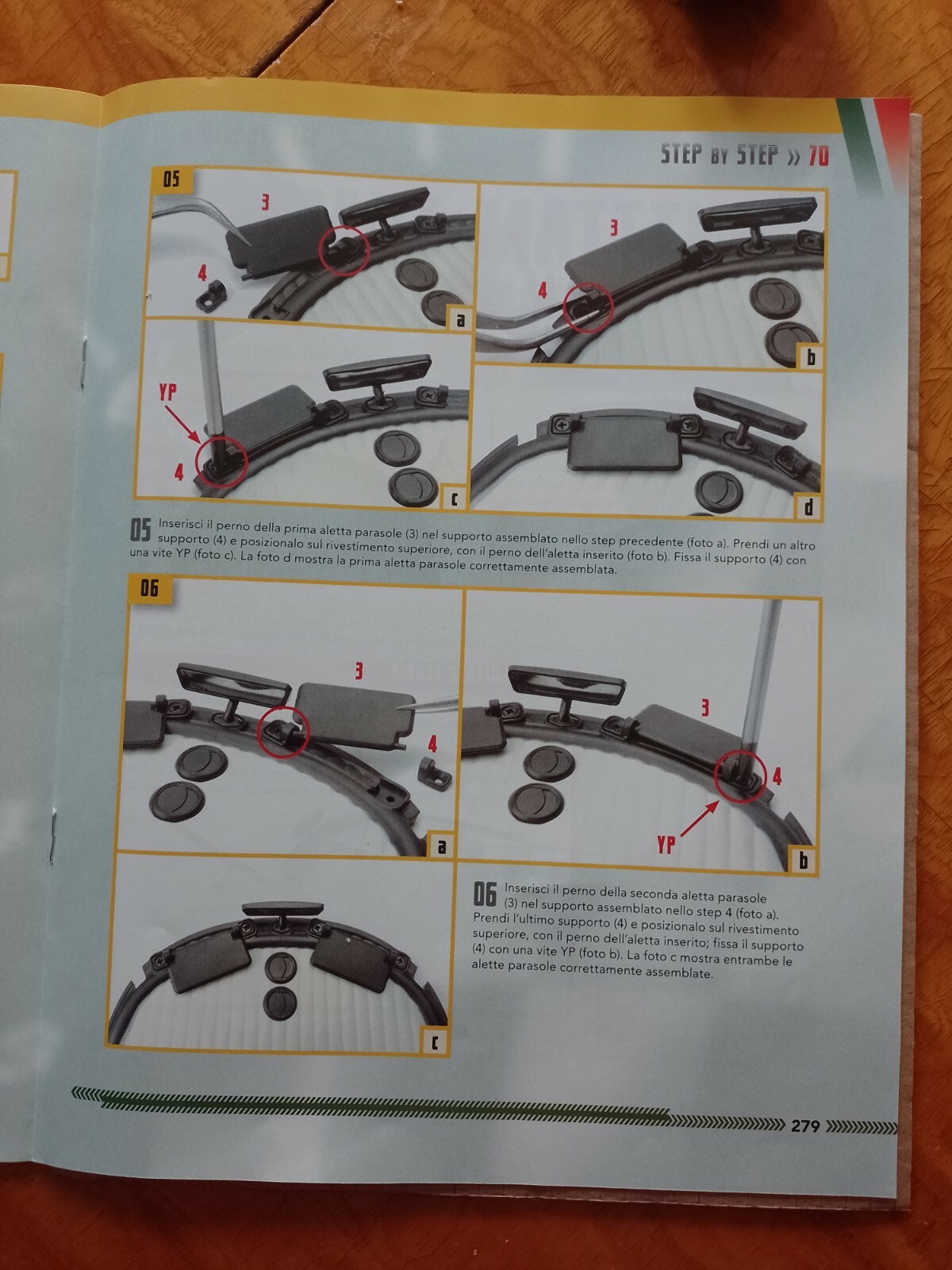 STEP BY STEP » 70

05

3

4

a

3

4

b

YP

4

c

d

05 Inserisci il perno della prima aletta parasole (3) nel supporto assemblato nello step precedente (foto a). Prendi un altro supporto (4) e posizionalo sul rivestimento superiore, con il perno dell'aletta inserito (foto b). Fissa il supporto (4) con una vite YP (foto c). La foto d mostra la prima aletta parasole correttamente assemblata.

06

3

4

a

3

4

YP

b

c

06 Inserisci il perno della seconda aletta parasole (3) nel supporto assemblato nello step 4 (foto a). Prendi l'ultimo supporto (4) e posizionalo sul rivestimento superiore, con il perno dell'aletta inserito; fissa il supporto (4) con una vite YP (foto b). La foto c mostra entrambe le alette parasole correttamente assemblate.

279