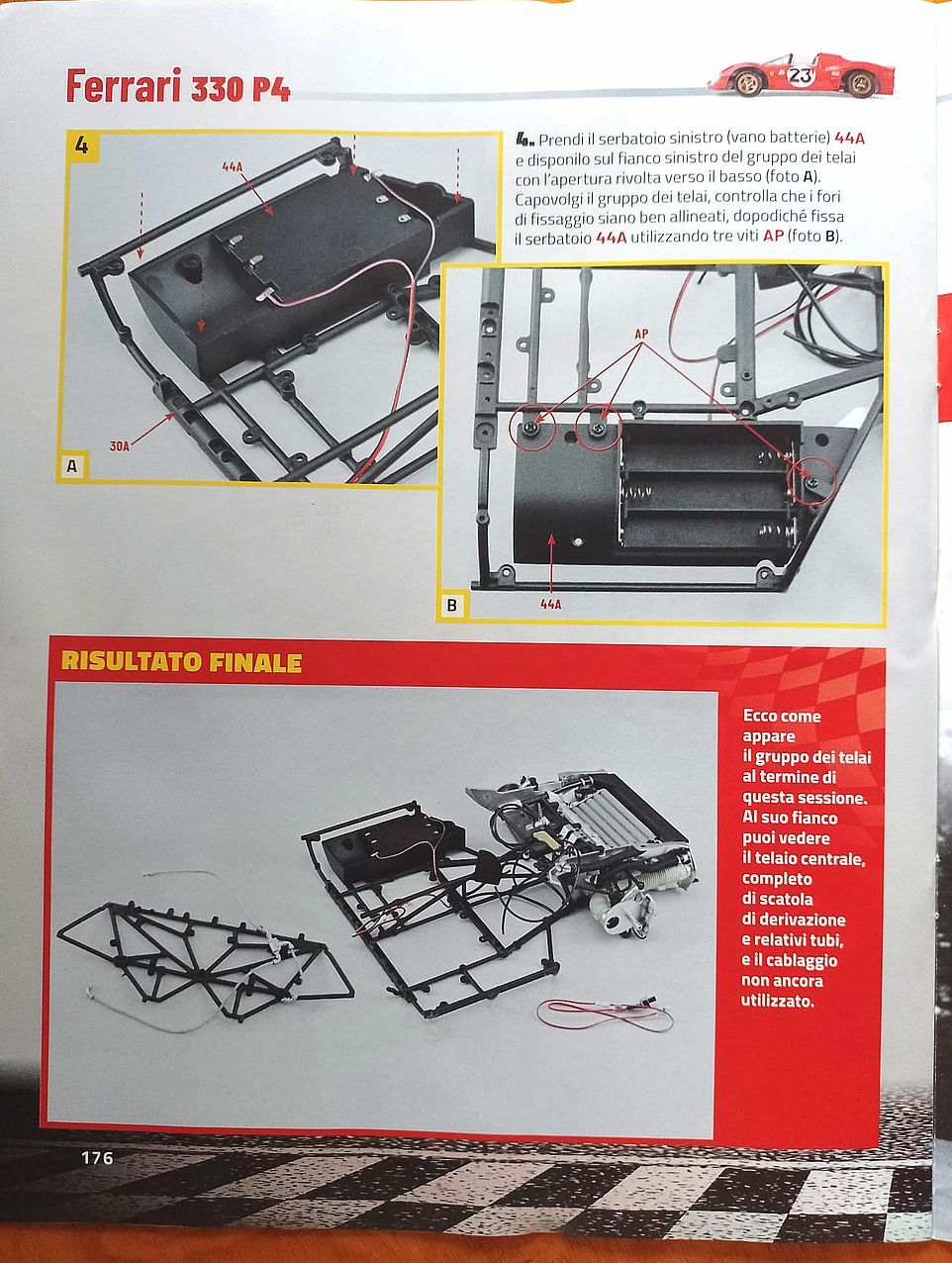 Ferrari 330 P4

23

4

44A

30A

A

4. Prendi il serbatoio sinistro (vano batterie) 44A e disponilo sul fianco sinistro del gruppo dei telai con l'apertura rivolta verso il basso (foto A). Capovolgi il gruppo dei telai, controlla che i fori di fissaggio siano ben allineati, dopodiché fissa il serbatoio 44A utilizzando tre viti AP (foto B).

AP

44A

B

RISULTATO FINALE

Ecco come appare il gruppo dei telai al termine di questa sessione. Al suo fianco puoi vedere il telaio centrale, completo di scatola di derivazione e relativi tubi, e il cablaggio non ancora utilizzato.

176